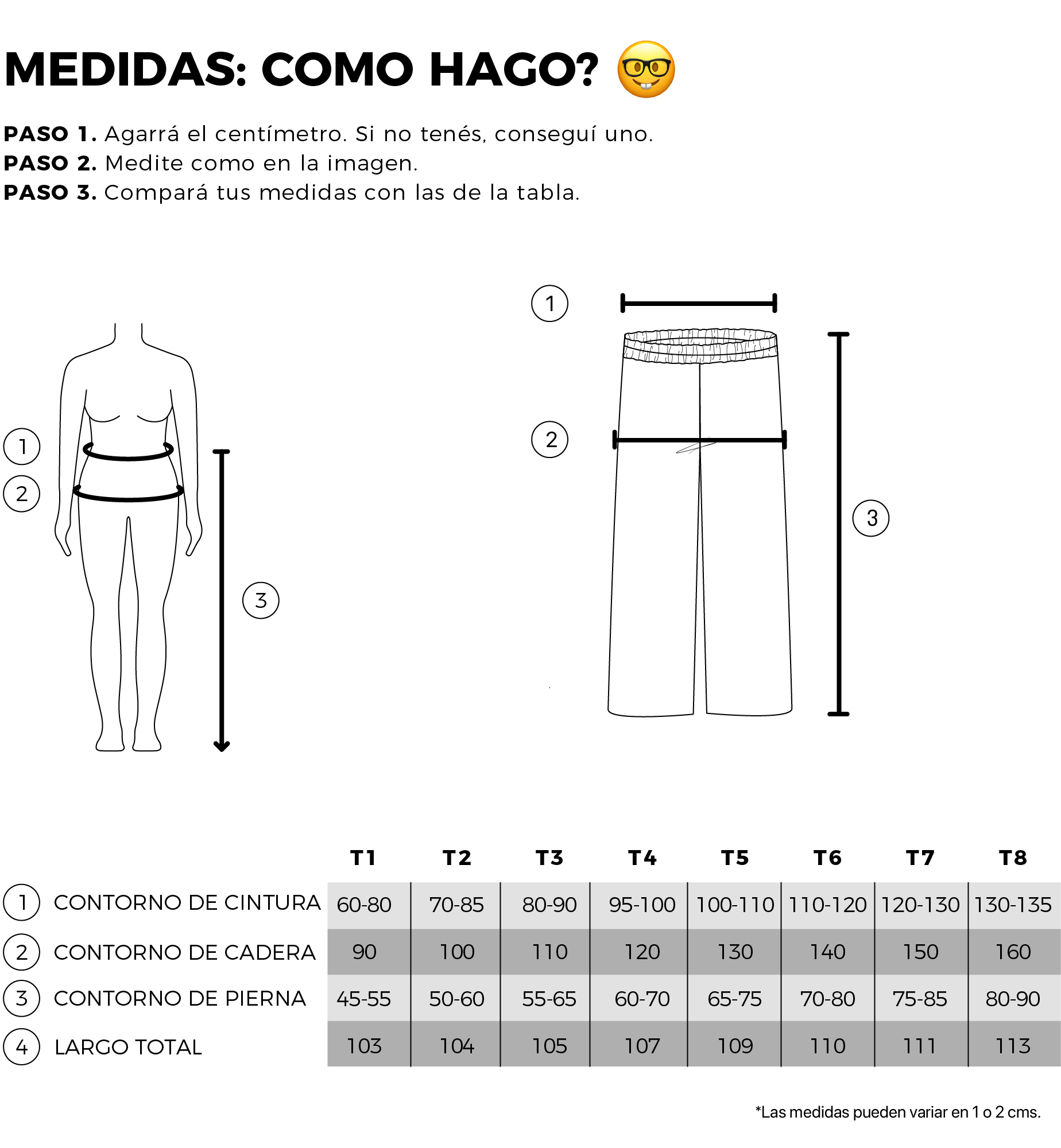 MEDIDAS: COMO HAGO? 🤓

**PASO 1.** Agarrá el centímetro. Si no tenés, conseguí uno.
**PASO 2.** Medite como en la imagen.
**PASO 3.** Compará tus medidas con las de la tabla.

1
2
3

1
2
3

| | T1 | T2 | T3 | T4 | T5 | T6 | T7 | T8 |
|---|---|---|---|---|---|---|---|---|
| 1 CONTORNO DE CINTURA | 60-80 | 70-85 | 80-90 | 95-100 | 100-110 | 110-120 | 120-130 | 130-135 |
| 2 CONTORNO DE CADERA | 90 | 100 | 110 | 120 | 130 | 140 | 150 | 160 |
| 3 CONTORNO DE PIERNA | 45-55 | 50-60 | 55-65 | 60-70 | 65-75 | 70-80 | 75-85 | 80-90 |
| 4 LARGO TOTAL | 103 | 104 | 105 | 107 | 109 | 110 | 111 | 113 |

*Las medidas pueden variar en 1 o 2 cms.